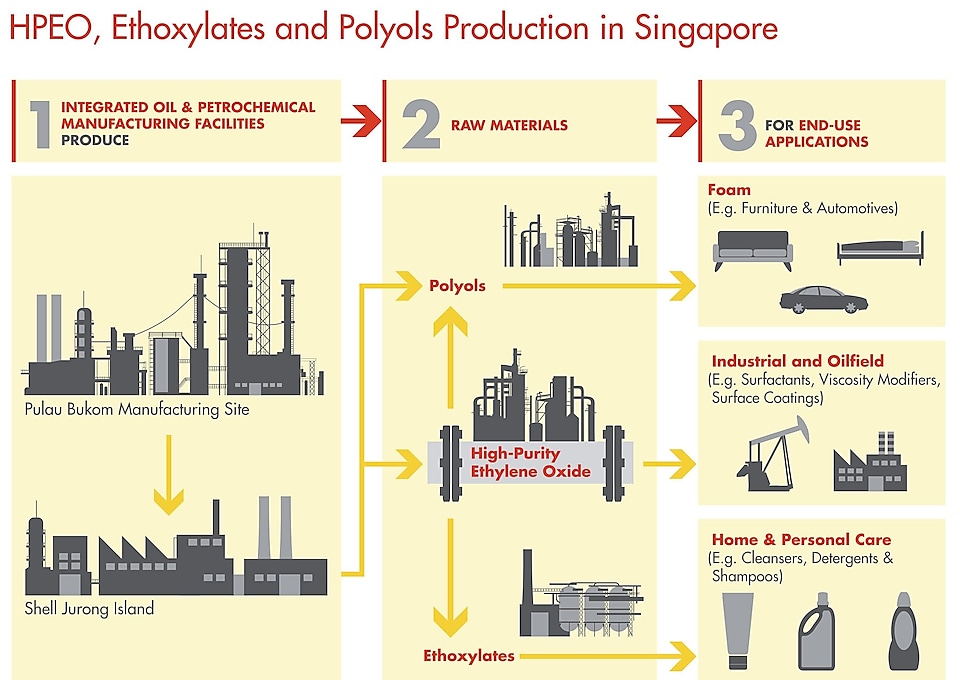 HPEO, Ethoxylates and Polyols Production in Singapore

1 INTEGRATED OIL & PETROCHEMICAL MANUFACTURING FACILITIES PRODUCE

2 RAW MATERIALS

3 FOR END-USE APPLICATIONS

Pulau Bukom Manufacturing Site

Shell Jurong Island

Polyols

High-Purity Ethylene Oxide

Ethoxylates

Foam
(E.g. Furniture & Automotives)

Industrial and Oilfield
(E.g. Surfactants, Viscosity Modifiers, Surface Coatings)

Home & Personal Care
(E.g. Cleansers, Detergents & Shampoos)